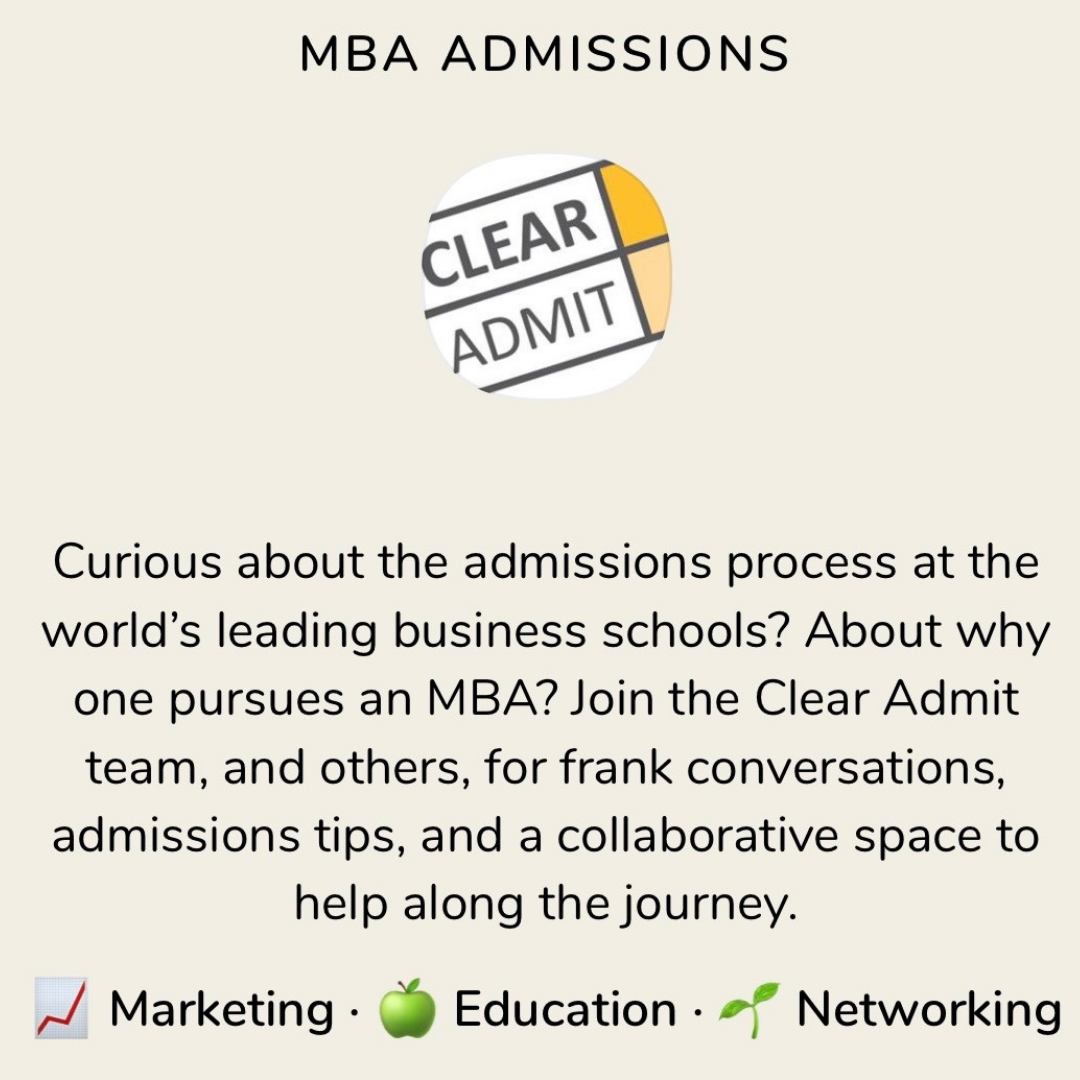 MBA ADMISSIONS

CLEAR
ADMIT

Curious about the admissions process at the world's leading business schools? About why one pursues an MBA? Join the Clear Admit team, and others, for frank conversations, admissions tips, and a collaborative space to help along the journey.

📈 Marketing · 🍏 Education · 🌱 Networking